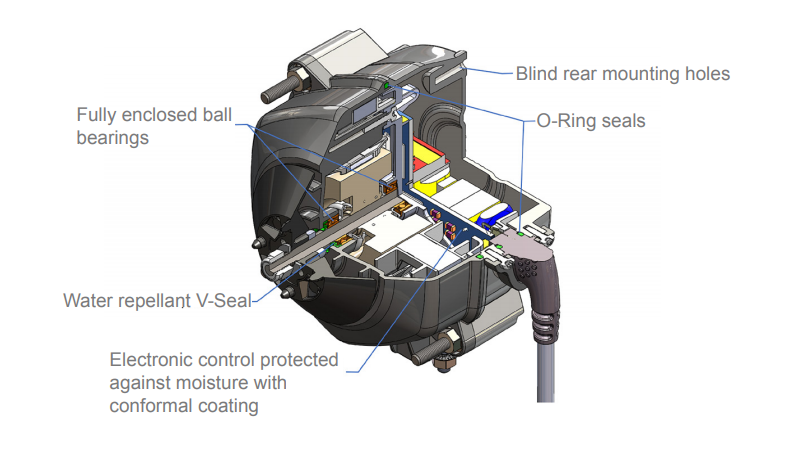 Blind rear mounting holes

Fully enclosed ball bearings

O-Ring seals

Water repellant V-Seal

Electronic control protected against moisture with conformal coating